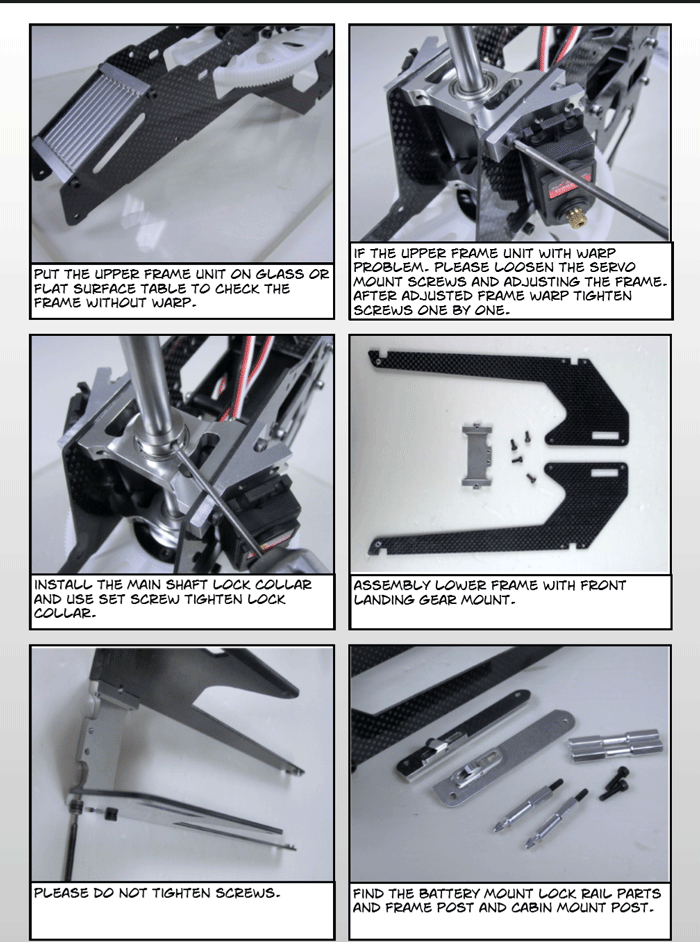 PUT THE UPPER FRAME UNIT ON GLASS OR FLAT SURFACE TABLE TO CHECK THE FRAME WITHOUT WARP.

IF THE UPPER FRAME UNIT WITH WARP PROBLEM. PLEASE LOOSEN THE SERVO MOUNT SCREWS AND ADJUSTING THE FRAME. AFTER ADJUSTED FRAME WARP TIGHTEN SCREWS ONE BY ONE.

INSTALL THE MAIN SHAFT LOCK COLLAR AND USE SET SCREW TIGHTEN LOCK COLLAR.

ASSEMBLY LOWER FRAME WITH FRONT LANDING GEAR MOUNT.

PLEASE DO NOT TIGHTEN SCREWS.

FIND THE BATTERY MOUNT LOCK RAIL PARTS AND FRAME POST AND CABIN MOUNT POST.