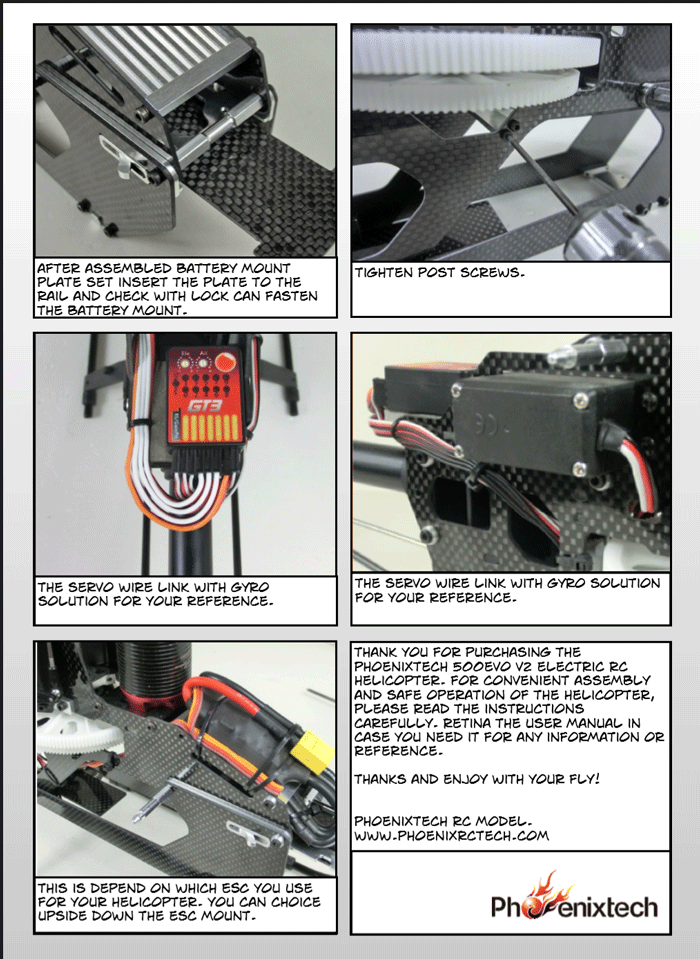 AFTER ASSEMBLED BATTERY MOUNT PLATE SET INSERT THE PLATE TO THE RAIL AND CHECK WITH LOCK CAN FASTEN THE BATTERY MOUNT.

TIGHTEN POST SCREWS.

GT3

THE SERVO WIRE LINK WITH GYRO SOLUTION FOR YOUR REFERENCE.

THE SERVO WIRE LINK WITH GYRO SOLUTION FOR YOUR REFERENCE.

THIS IS DEPEND ON WHICH ESC YOU USE FOR YOUR HELICOPTER. YOU CAN CHOICE UPSIDE DOWN THE ESC MOUNT.

THANK YOU FOR PURCHASING THE PHOENIXTECH 500EVO V2 ELECTRIC RC HELICOPTER. FOR CONVENIENT ASSEMBLY AND SAFE OPERATION OF THE HELICOPTER, PLEASE READ THE INSTRUCTIONS CAREFULLY. RETINA THE USER MANUAL IN CASE YOU NEED IT FOR ANY INFORMATION OR REFERENCE.

THANKS AND ENJOY WITH YOUR FLY!

PHOENIXTECH RC MODEL.
WWW.PHOENIXRCTECH.COM

Phoenixtech