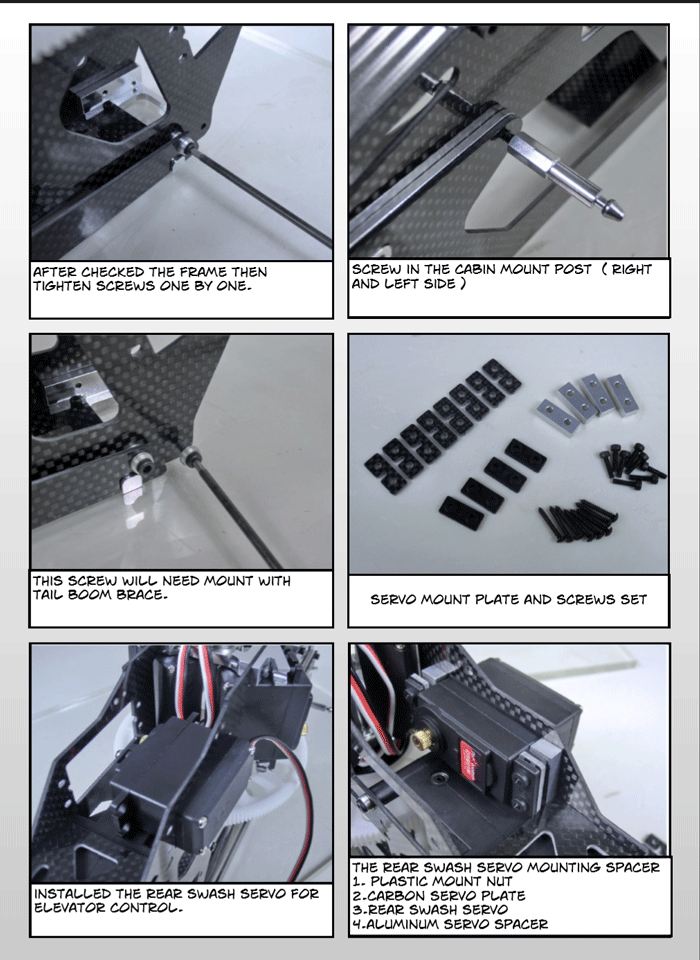 AFTER CHECKED THE FRAME THEN TIGHTEN SCREWS ONE BY ONE.

SCREW IN THE CABIN MOUNT POST ( RIGHT AND LEFT SIDE )

THIS SCREW WILL NEED MOUNT WITH TAIL BOOM BRACE.

SERVO MOUNT PLATE AND SCREWS SET

INSTALLED THE REAR SWASH SERVO FOR ELEVATOR CONTROL.

THE REAR SWASH SERVO MOUNTING SPACER
1. PLASTIC MOUNT NUT
2.CARBON SERVO PLATE
3.REAR SWASH SERVO
4.ALUMINUM SERVO SPACER