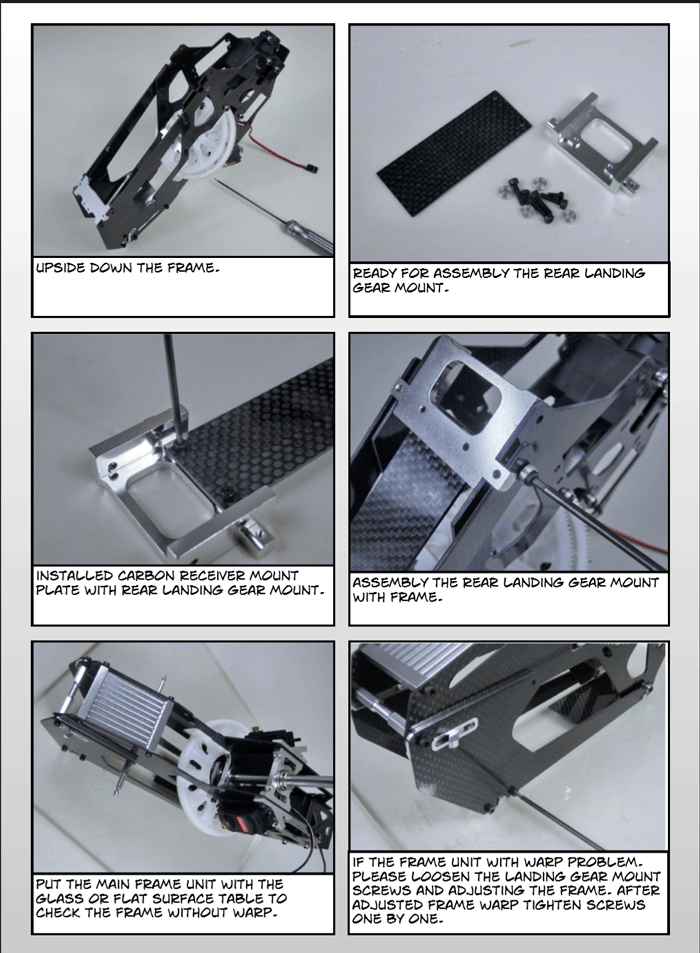 UPSIDE DOWN THE FRAME.

READY FOR ASSEMBLY THE REAR LANDING GEAR MOUNT.

INSTALLED CARBON RECEIVER MOUNT PLATE WITH REAR LANDING GEAR MOUNT.

ASSEMBLY THE REAR LANDING GEAR MOUNT WITH FRAME.

PUT THE MAIN FRAME UNIT WITH THE GLASS OR FLAT SURFACE TABLE TO CHECK THE FRAME WITHOUT WARP.

IF THE FRAME UNIT WITH WARP PROBLEM. PLEASE LOOSEN THE LANDING GEAR MOUNT SCREWS AND ADJUSTING THE FRAME. AFTER ADJUSTED FRAME WARP TIGHTEN SCREWS ONE BY ONE.