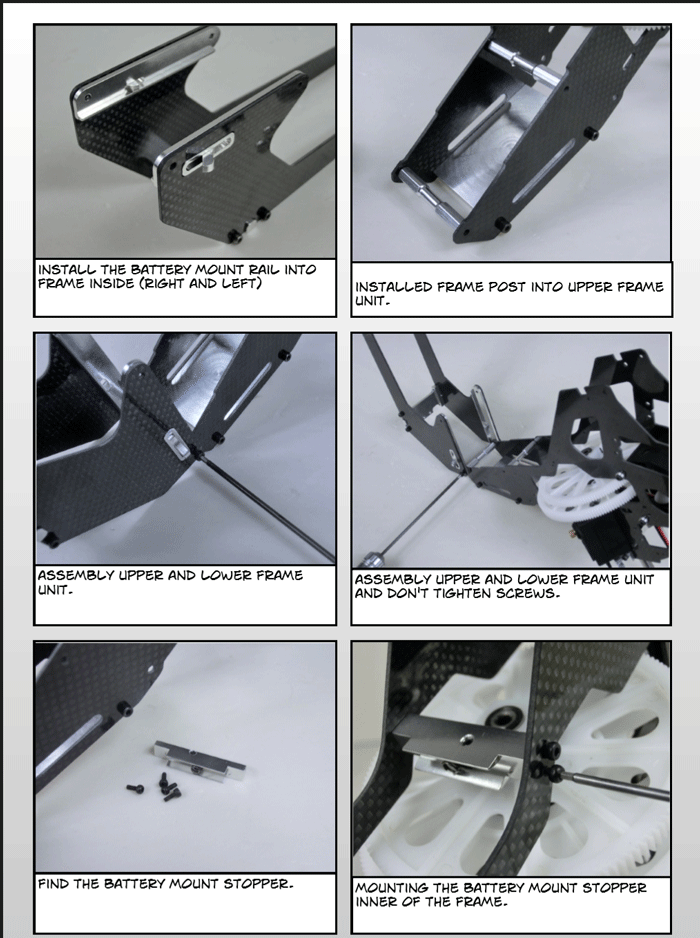 INSTALL THE BATTERY MOUNT RAIL INTO FRAME INSIDE (RIGHT AND LEFT)

INSTALLED FRAME POST INTO UPPER FRAME UNIT.

ASSEMBLY UPPER AND LOWER FRAME UNIT.

ASSEMBLY UPPER AND LOWER FRAME UNIT AND DON'T TIGHTEN SCREWS.

FIND THE BATTERY MOUNT STOPPER.

MOUNTING THE BATTERY MOUNT STOPPER INNER OF THE FRAME.